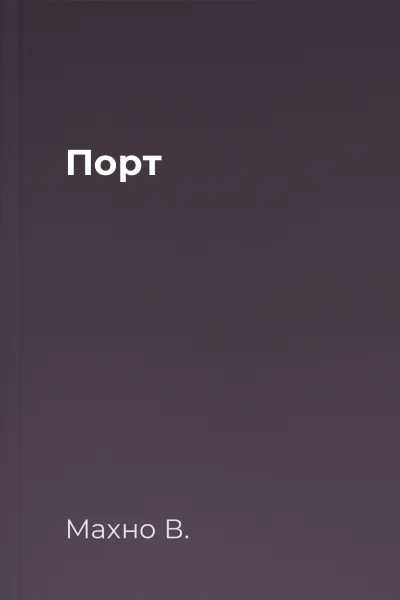 Порт

Махно В.