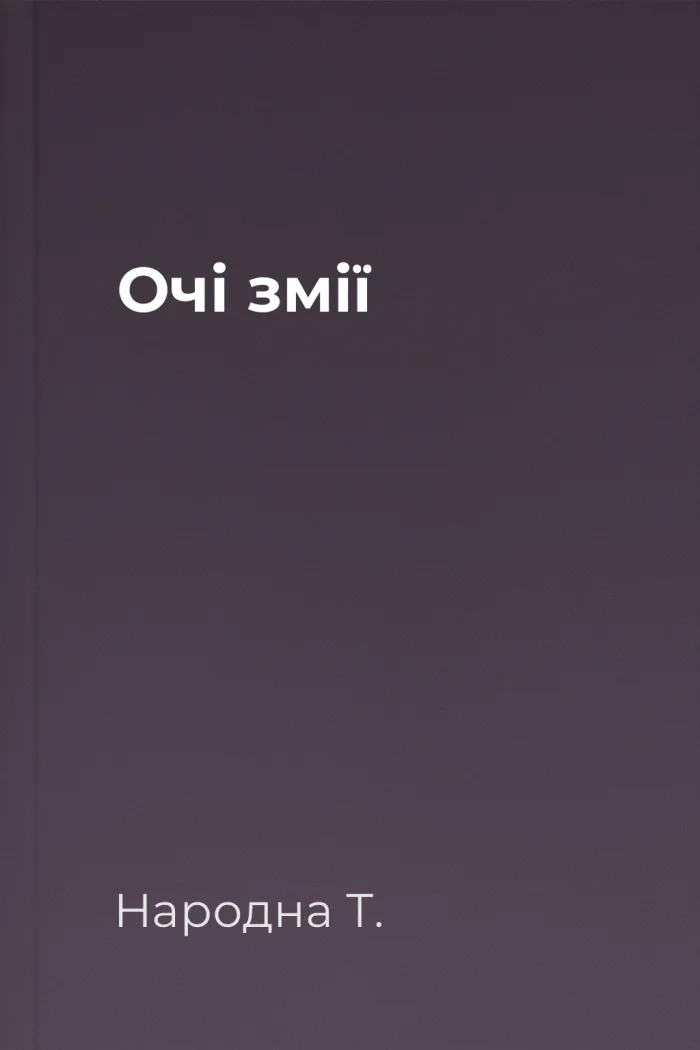 Очі змії

Народна Т.